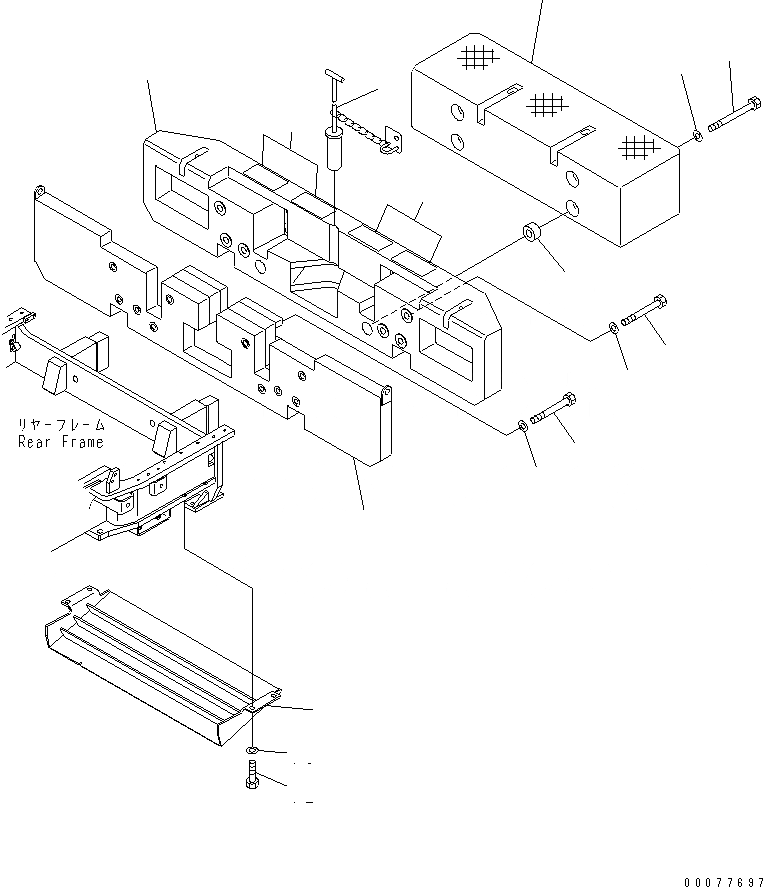 リヤーフレーム
Rear Frame

00077697