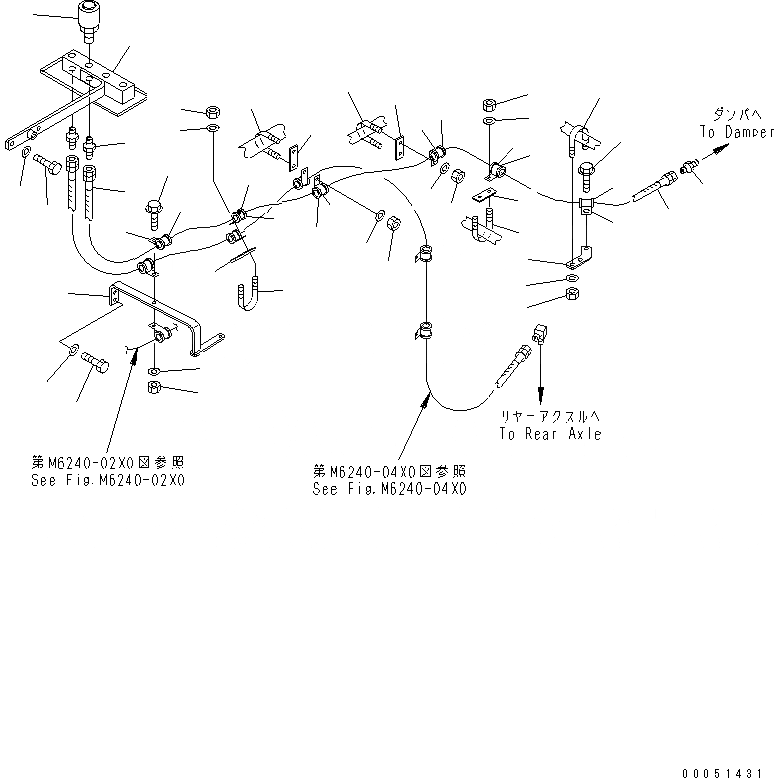 ダンパへ
To Damper

リヤーアクスルへ
To Rear Axle

第M6240-02X0図参照
See Fig.M6240-02X0

第M6240-04X0図参照
See Fig.M6240-04X0

00051431