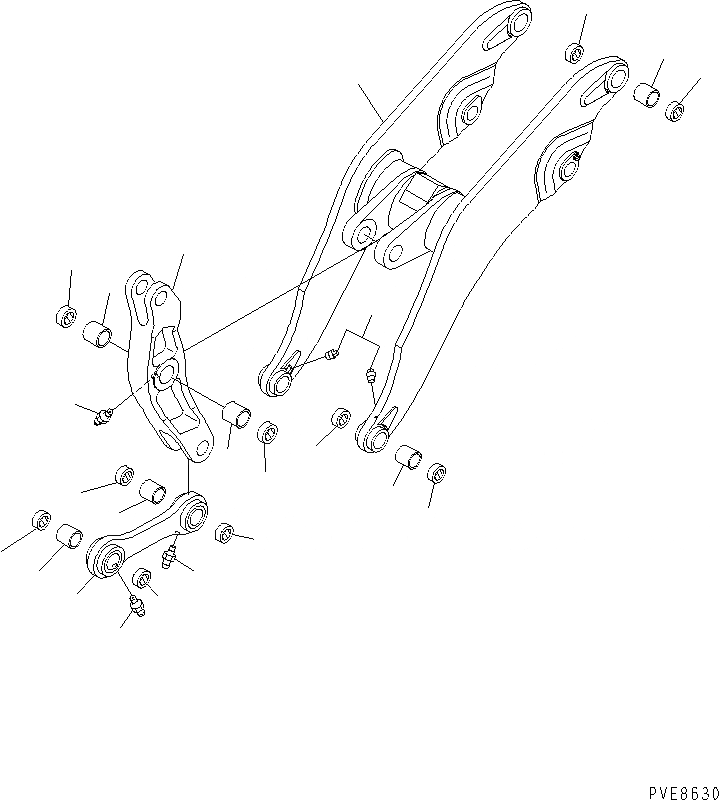 PVE8630