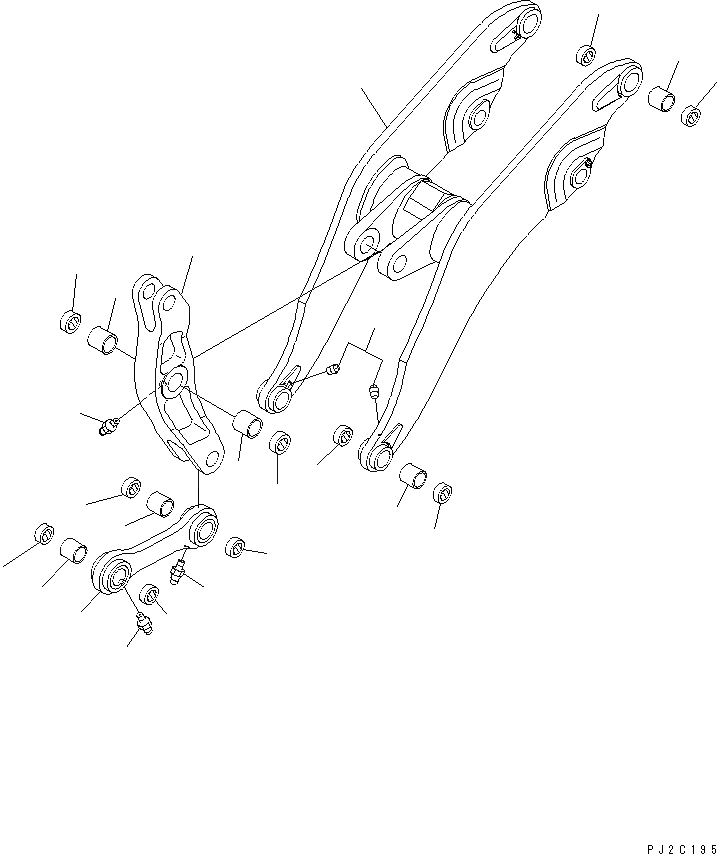 PJ2C195