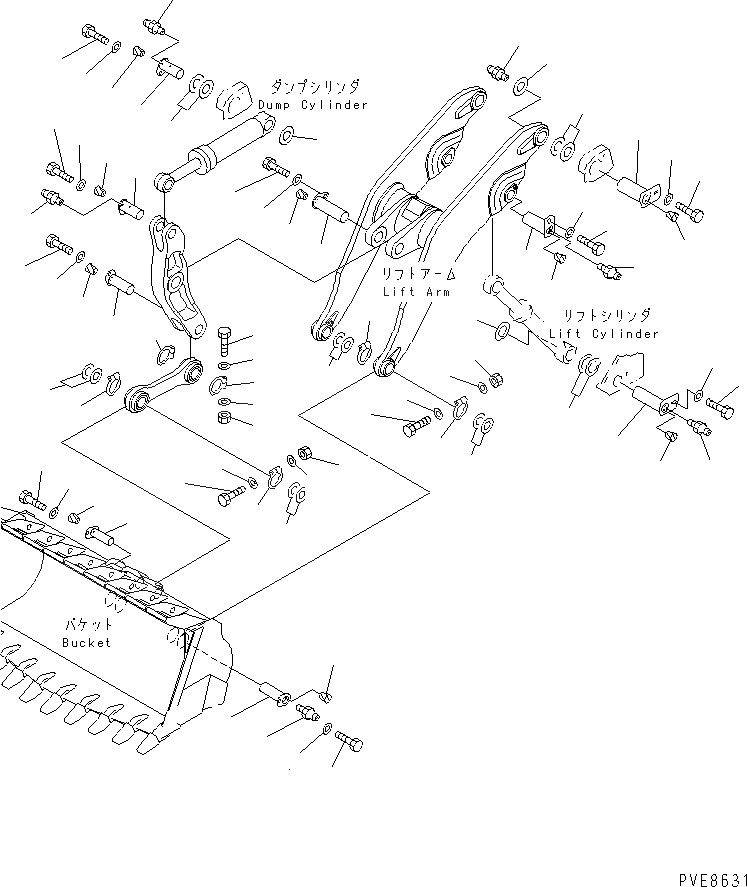 ダンプシリンダ
Dump Cylinder

リフトアーム
Lift Arm

リフトシリンダ
Lift Cylinder

バケット
Bucket

PVE8631