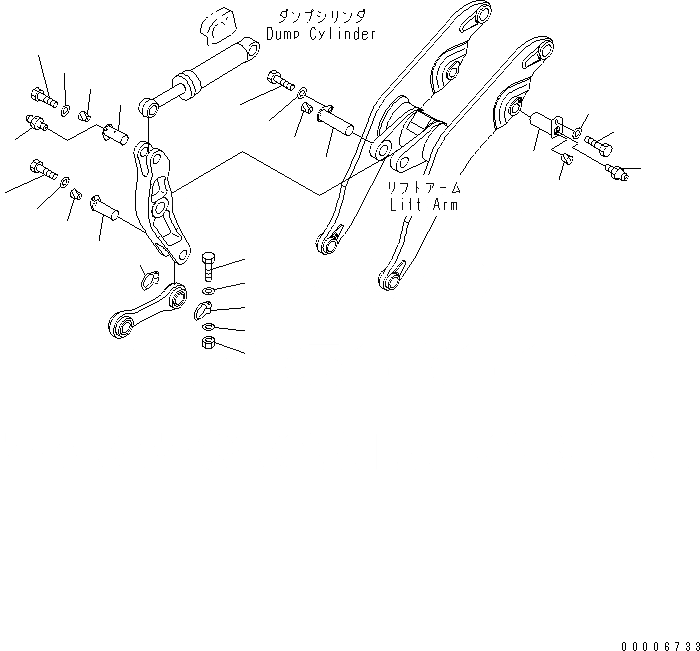 ダンプシリンダ
Dump Cylinder

リフトアーム
Lift Arm

00006733