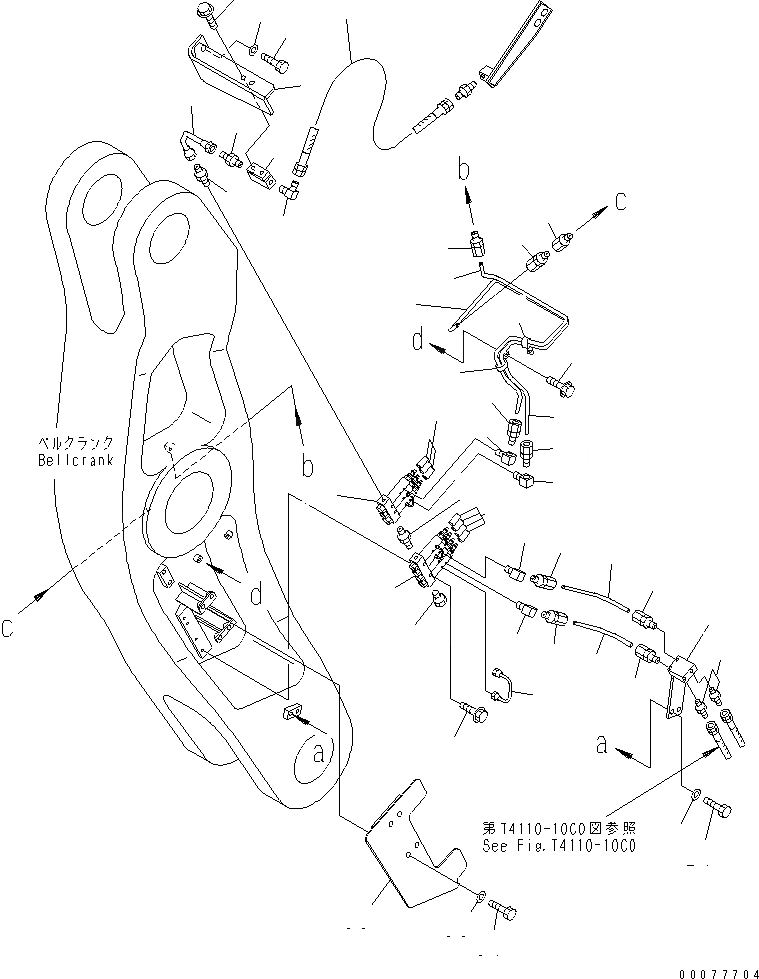 b
c
d
ベルクランク
Bellcrank
b
d
c
a
a
第T4110-10C0図参照
See Fig.T4110-10C0
00077704