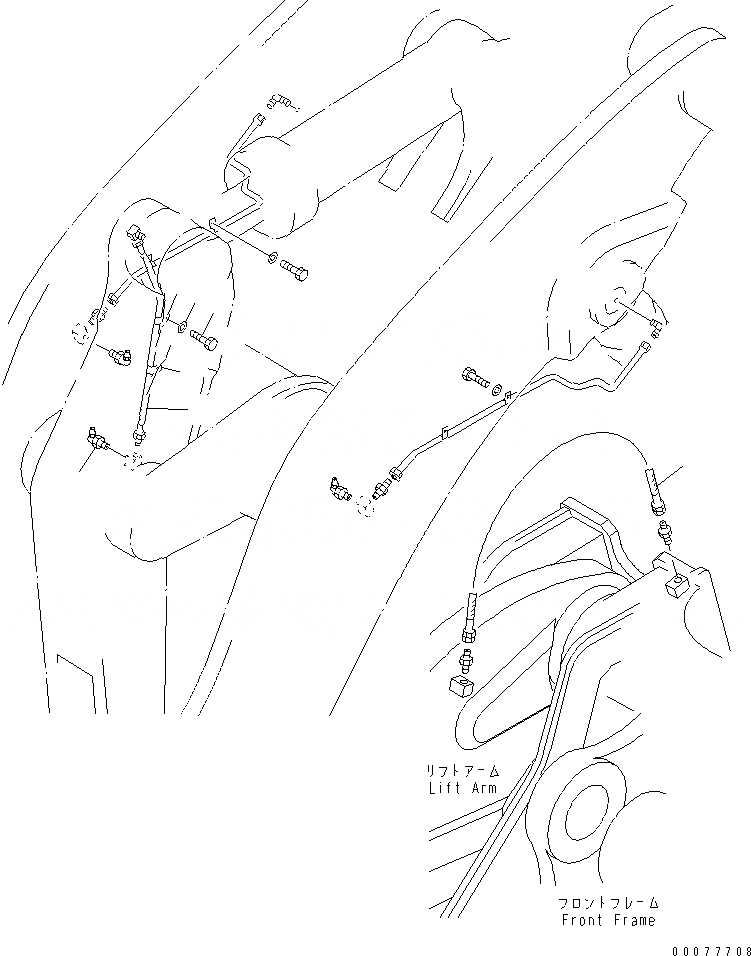 リフトアーム
Lift Arm

フロントフレーム
Front Frame

00077708