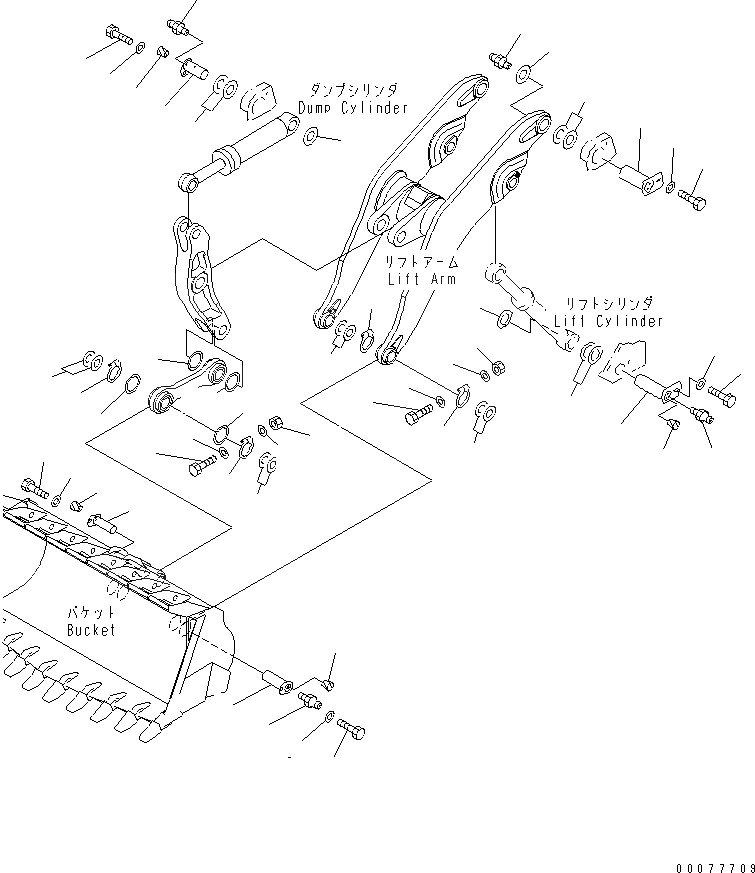 ダンプシリンダ
Dump Cylinder

リフトアーム
Lift Arm

リフトシリンダ
Lift Cylinder

バケット
Bucket

00077709