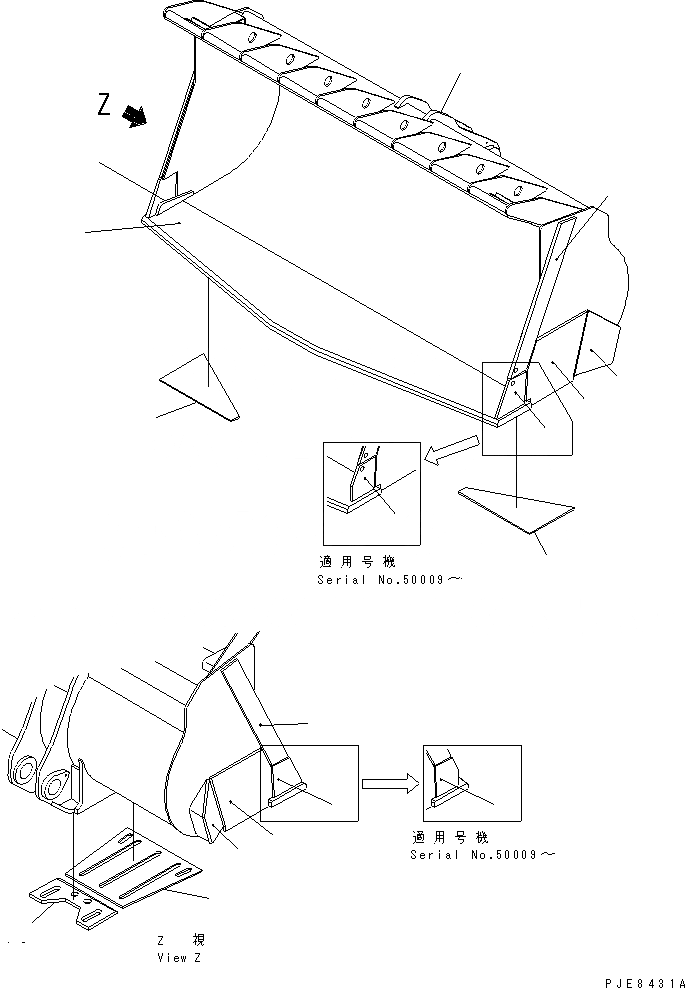 Z

適用号機
Serial No.50009～

適用号機
Serial No.50009～

Z 視
View Z

PJE8431A