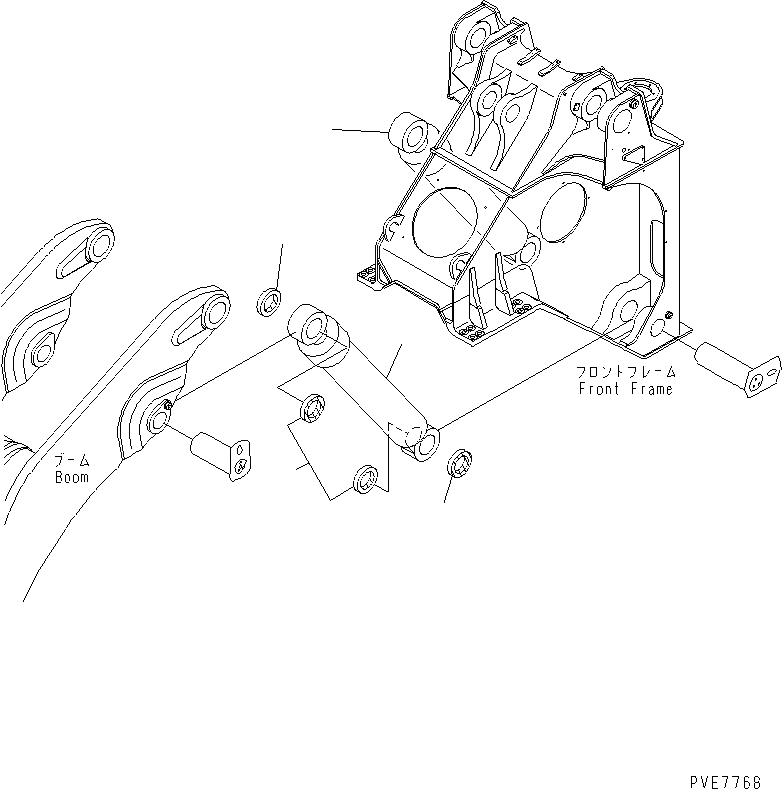 フロントフレーム
Front Frame

ブーム
Boom

PVE7768