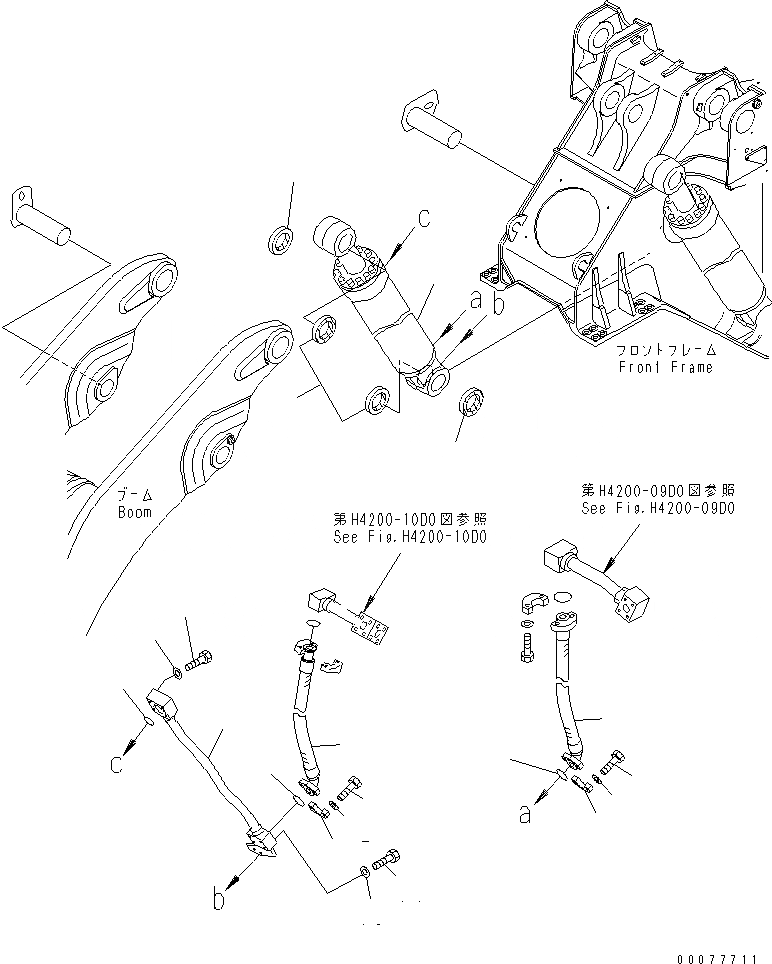 c

a b

フロントフレーム
Front Frame

ブーム
Boom

第H4200-10D0図参照
See Fig.H4200-10D0

第H4200-09D0図参照
See Fig.H4200-09D0

c

a

b

00077711