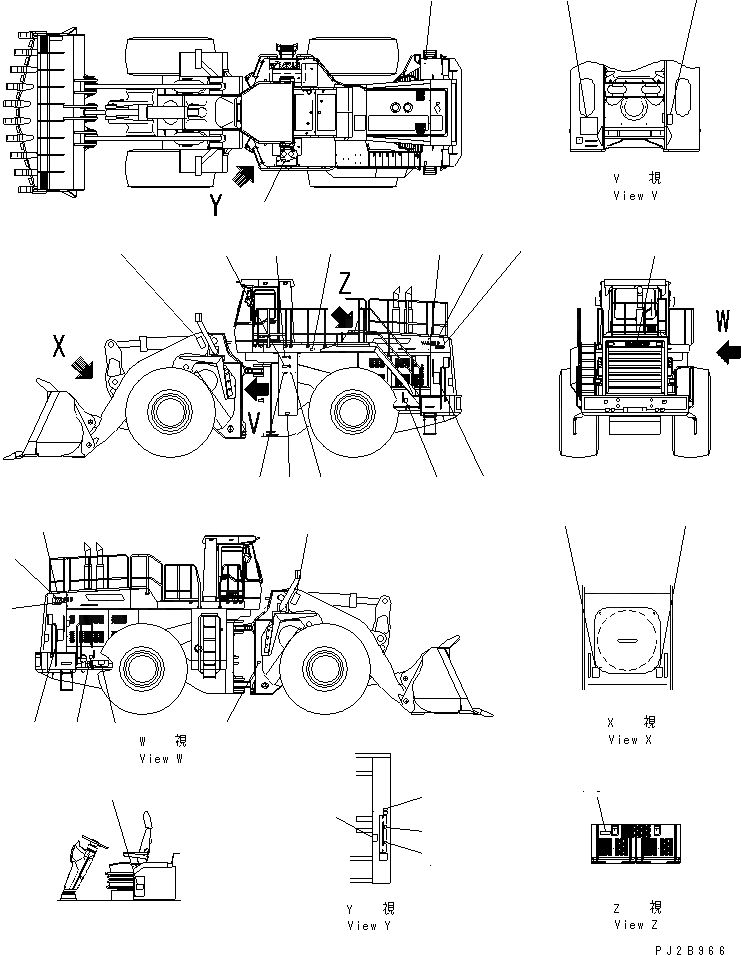 Y

V 視
View V

X

Z

V

W

W 視
View W

X 視
View X

Y 視
View Y

Z 視
View Z

PJ2B966