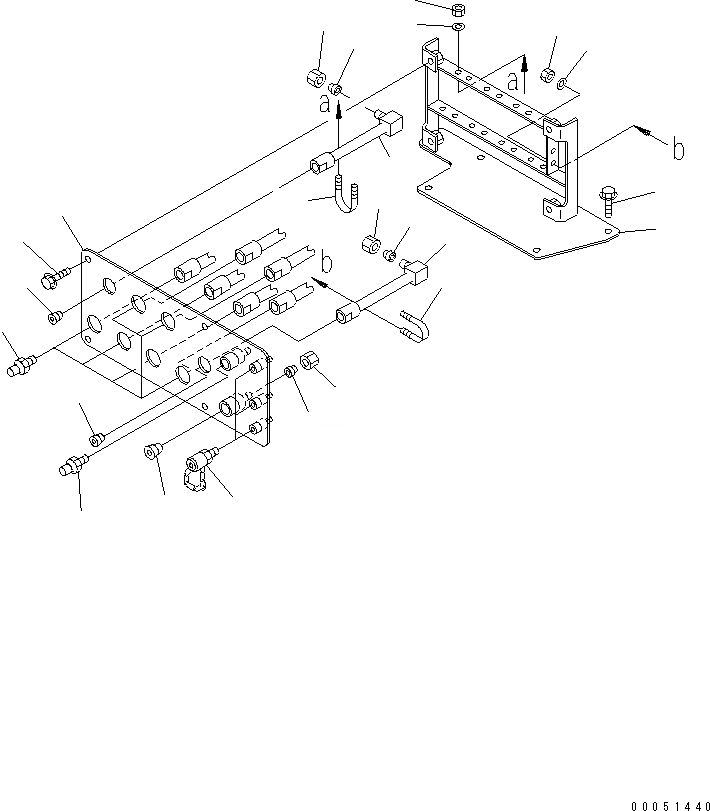 a
a
b
b
00051440