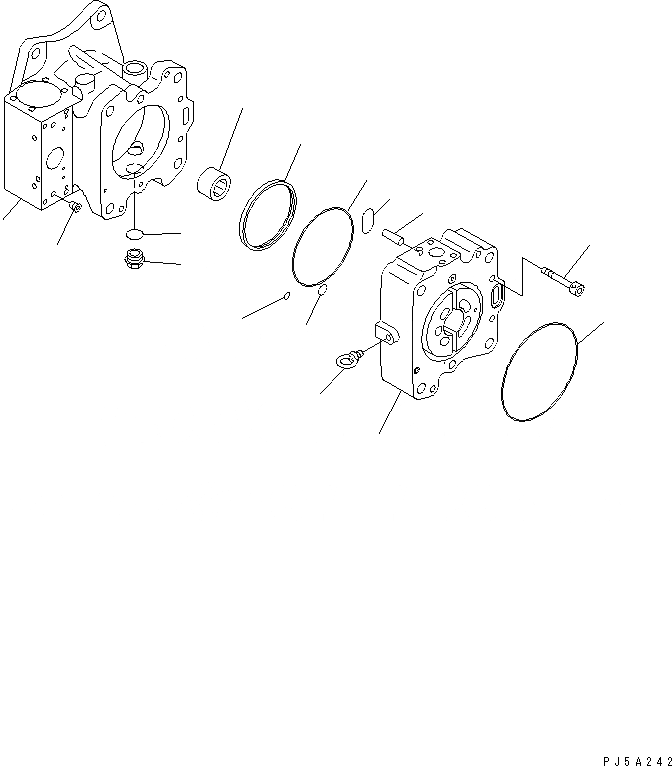 PJ5A242