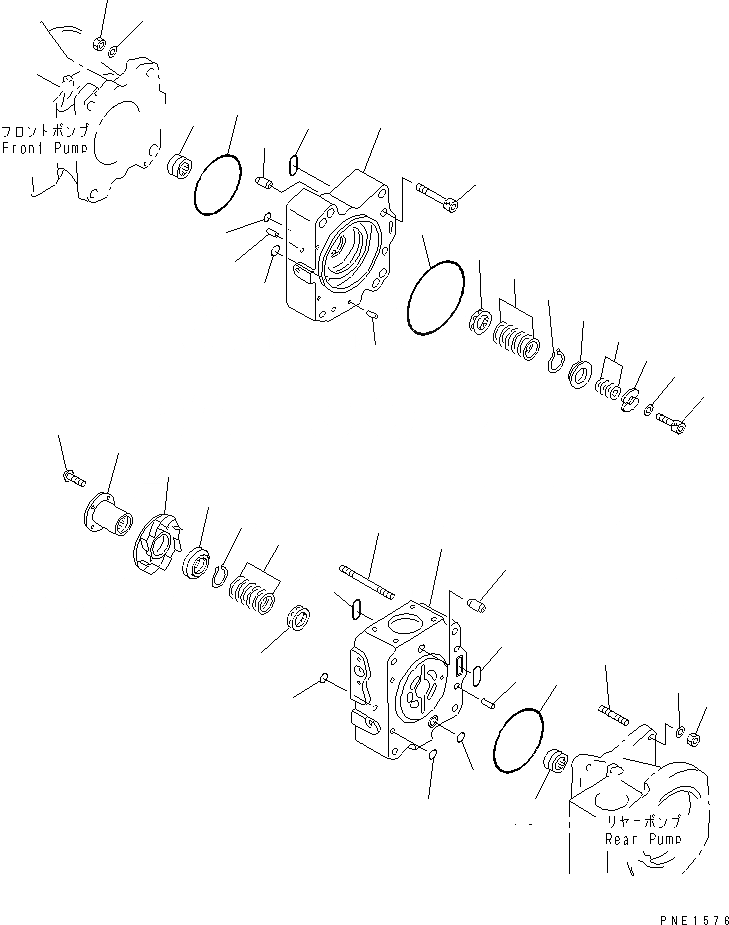 フロントポンプ
Front Pump

リヤーポンプ
Rear Pump

PNE1576