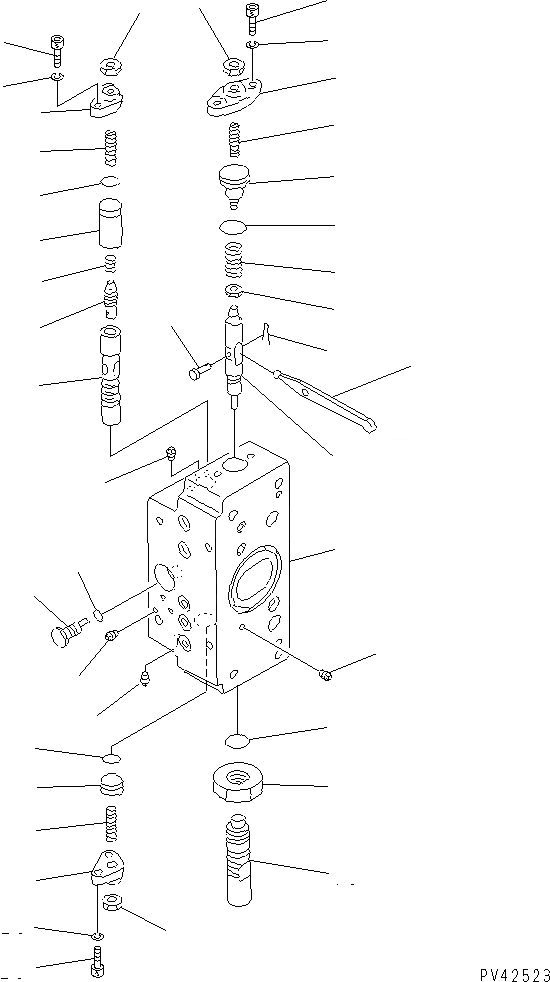 PV42523