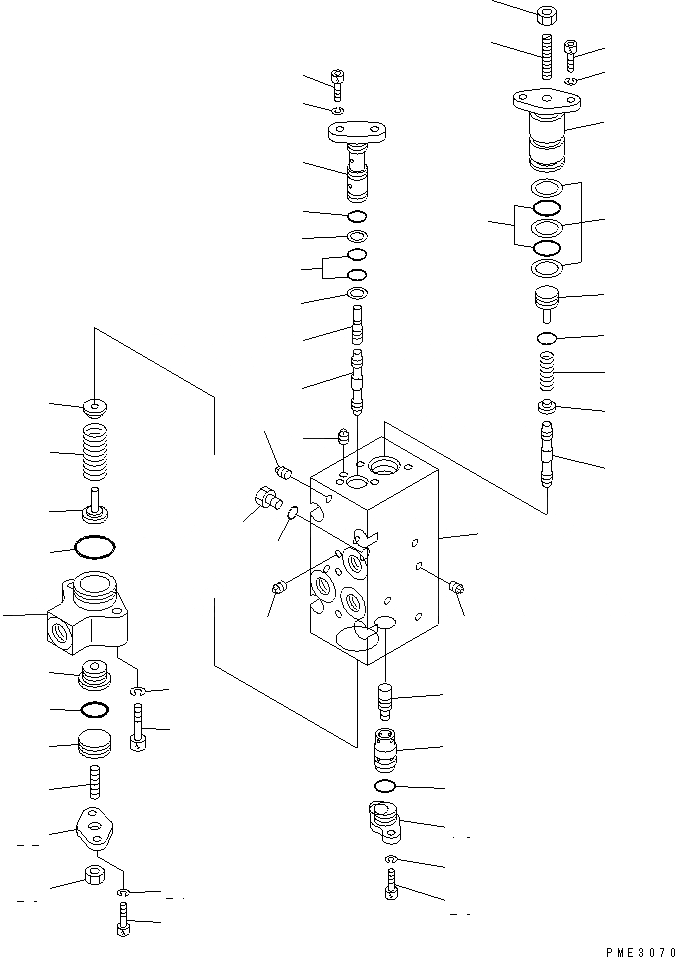 PME3070