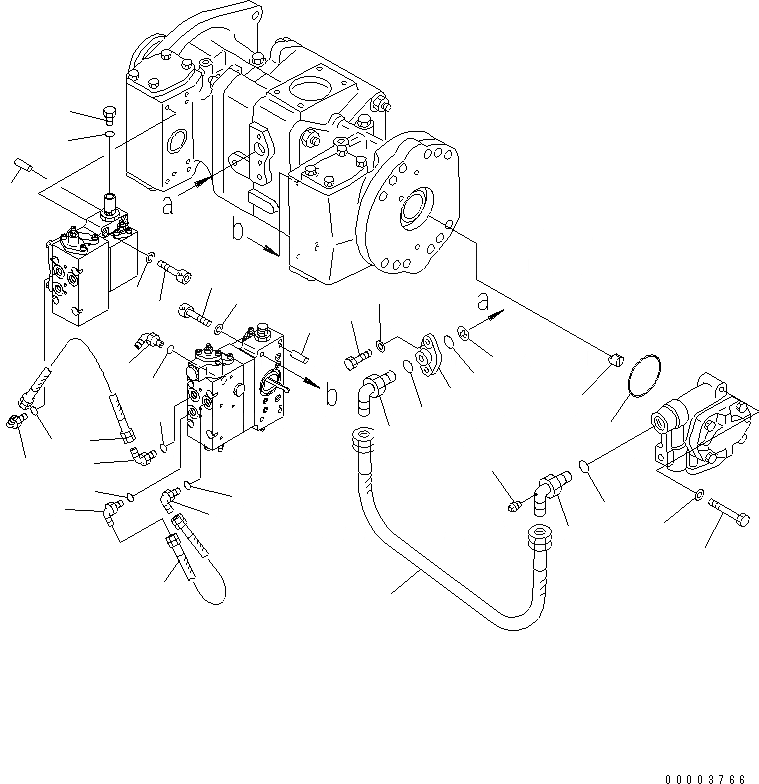 a
b
a
b
00003766