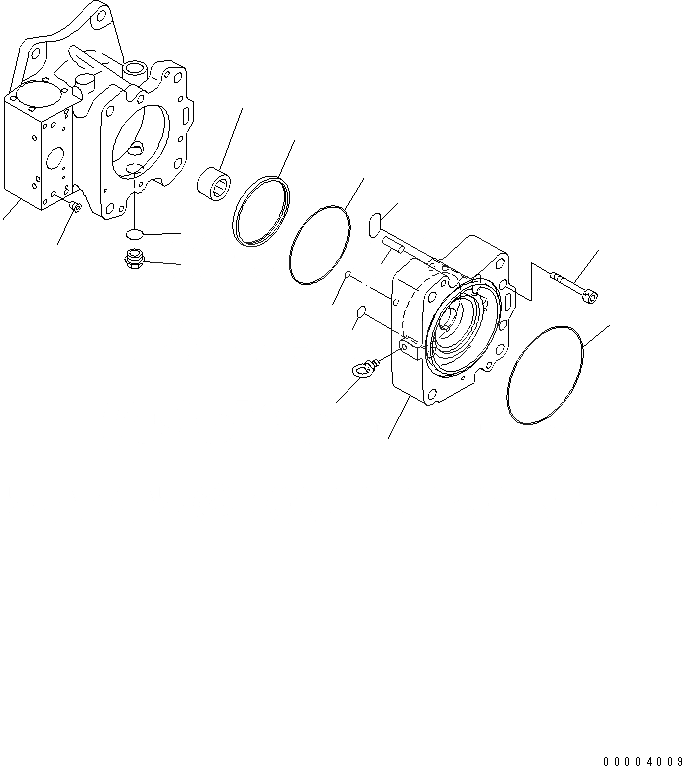 00004009