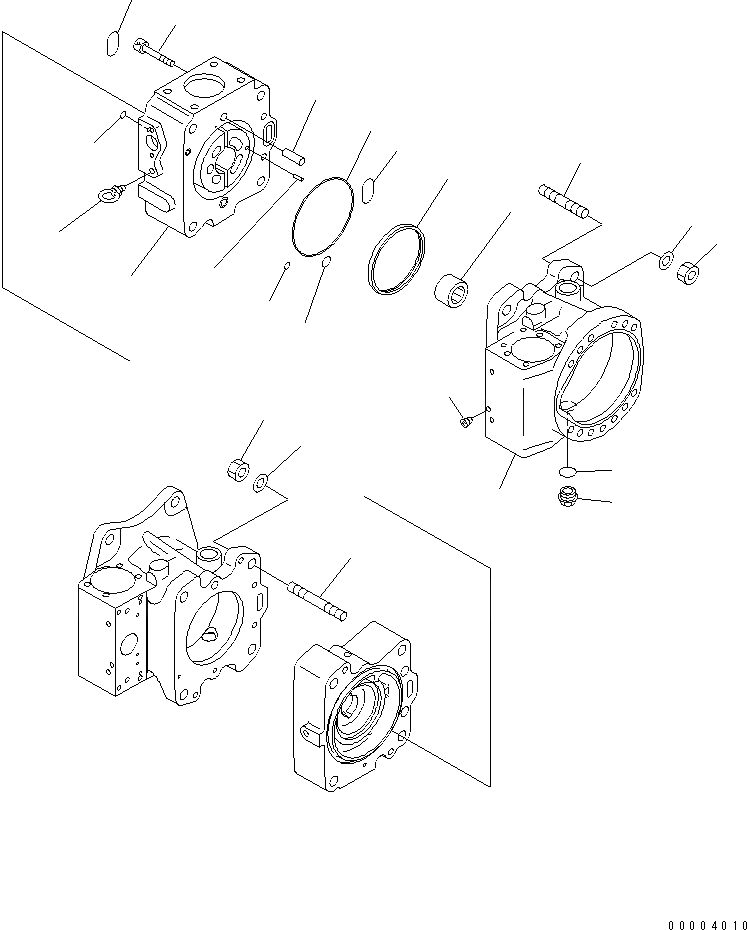 00004010