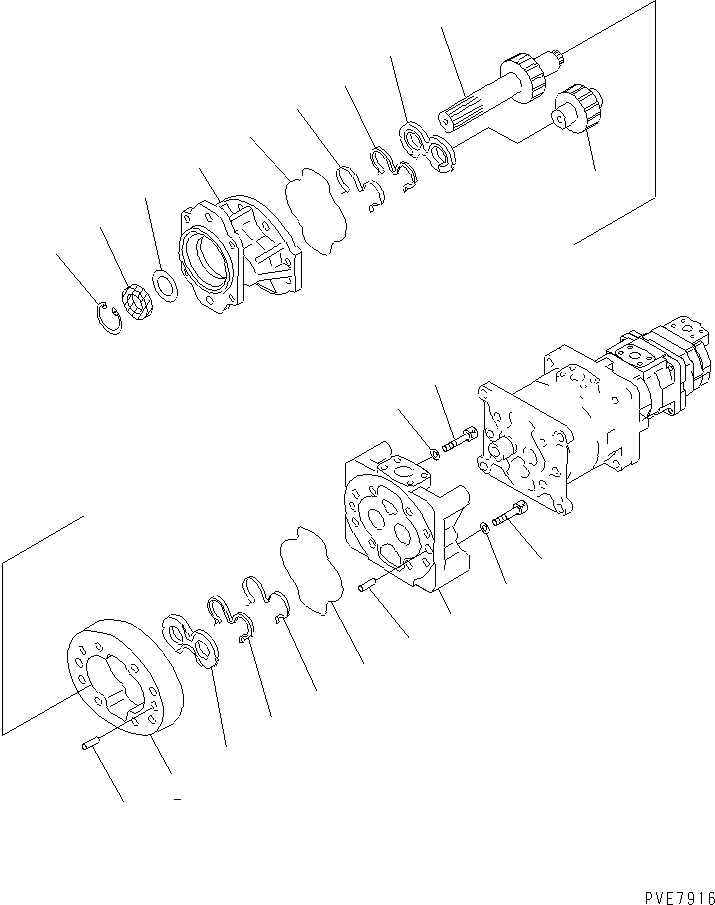 PVE7916