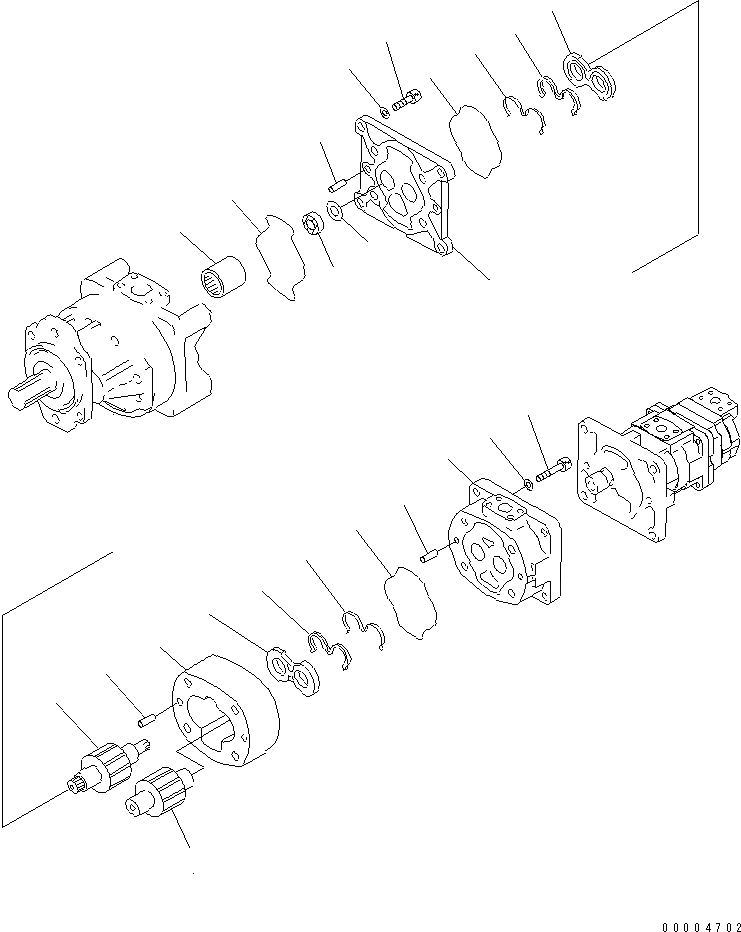 00004702