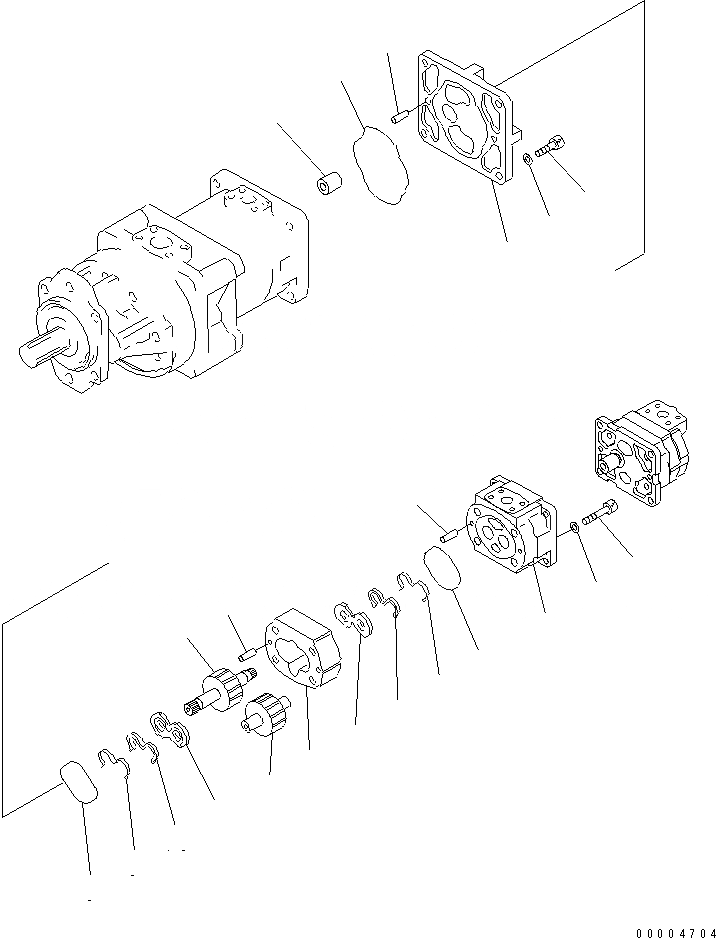 00004704