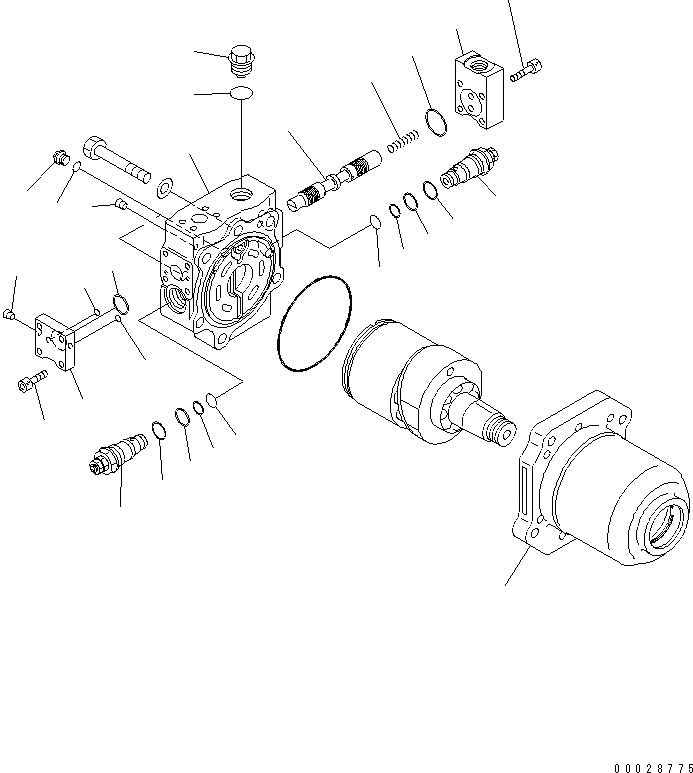 00028775