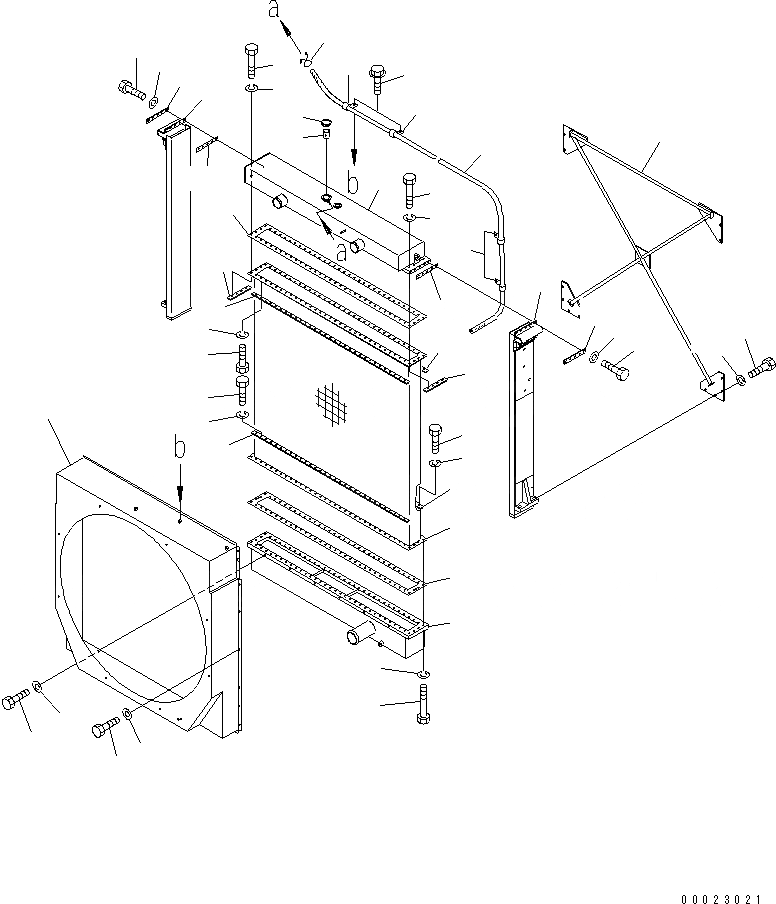 a
b
a
b
00023021