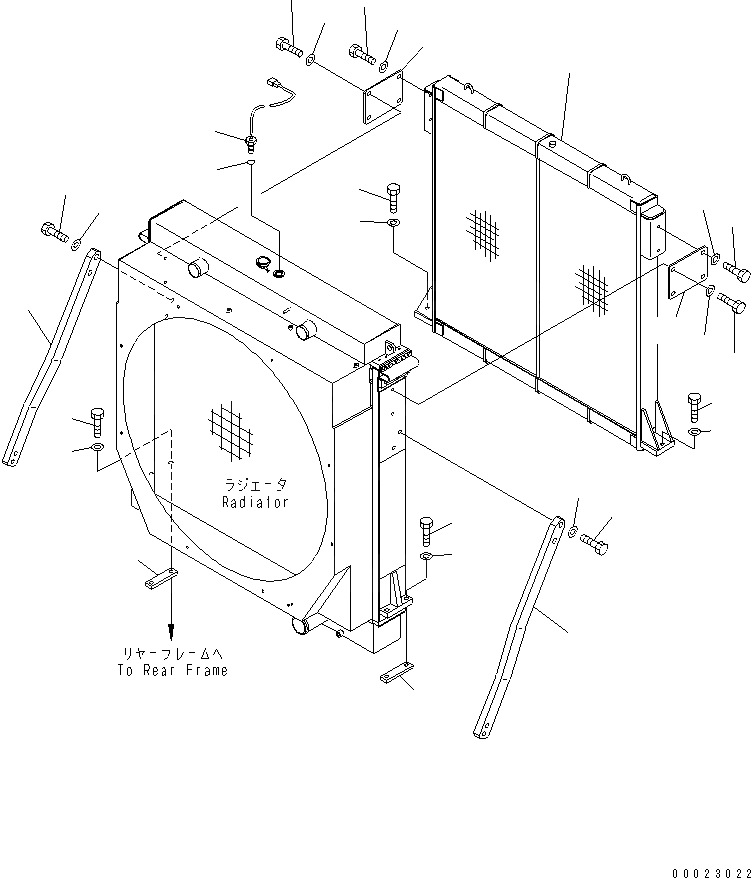 ラジエータ
Radiator

リヤーフレームへ
To Rear Frame

00023022