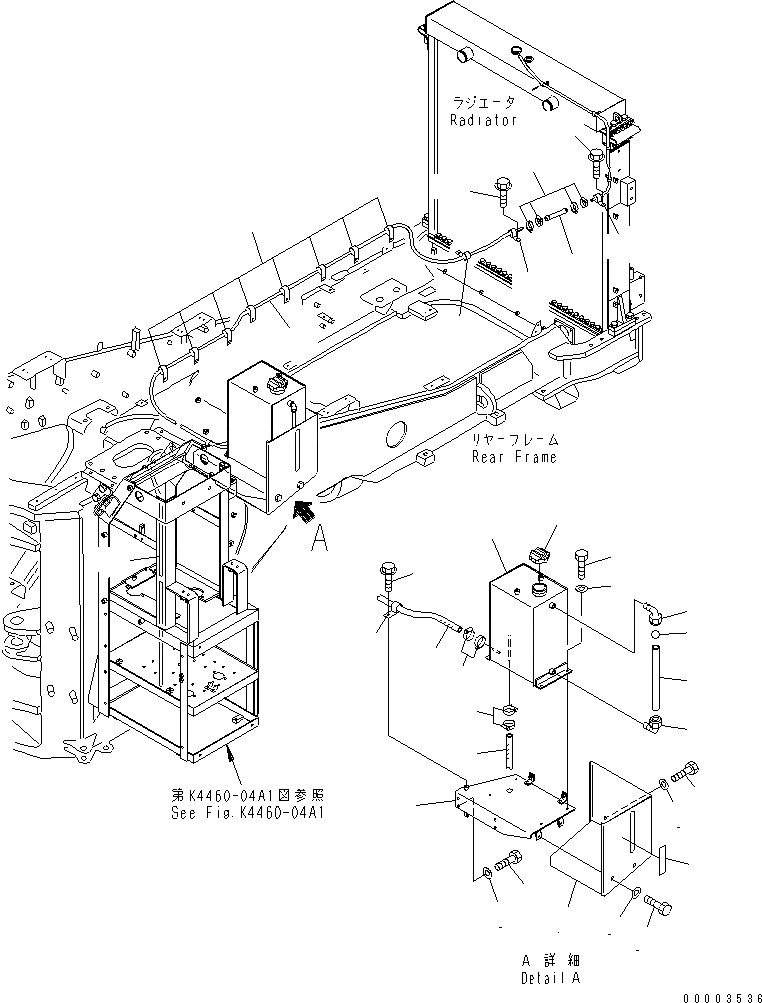 ラジエータ
Radiator

リヤーフレーム
Rear Frame

A

第K4460-04A1図参照
See Fig.K4460-04A1

A 詳細
Detail A

00003536