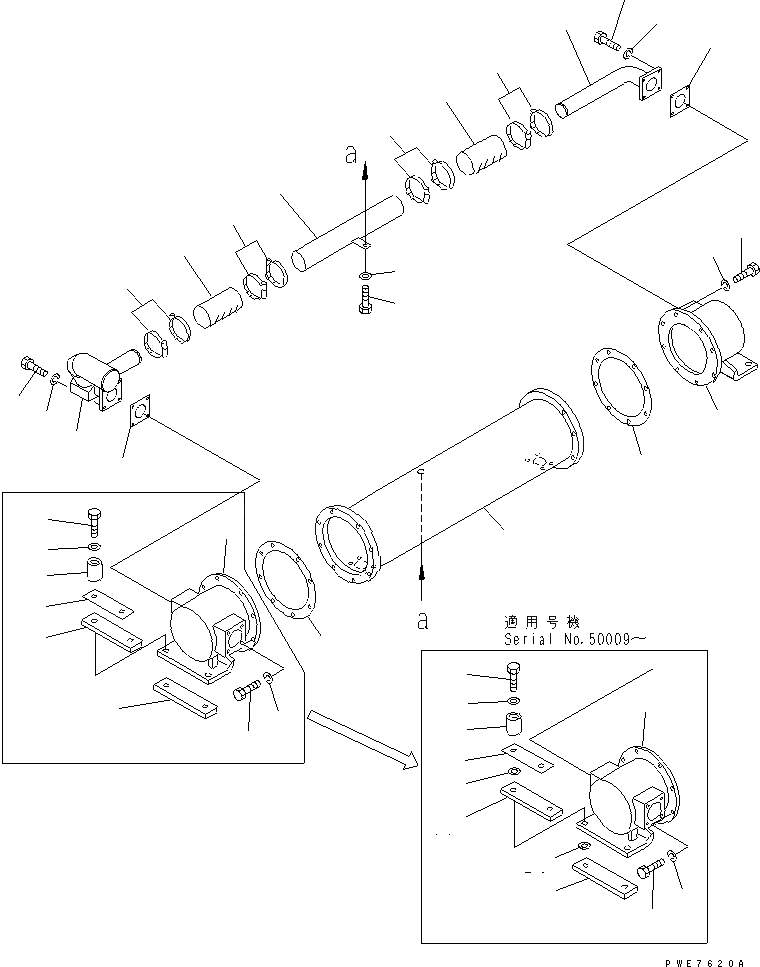 a

a

適用号機
Serial No.50009~

PWE7620A