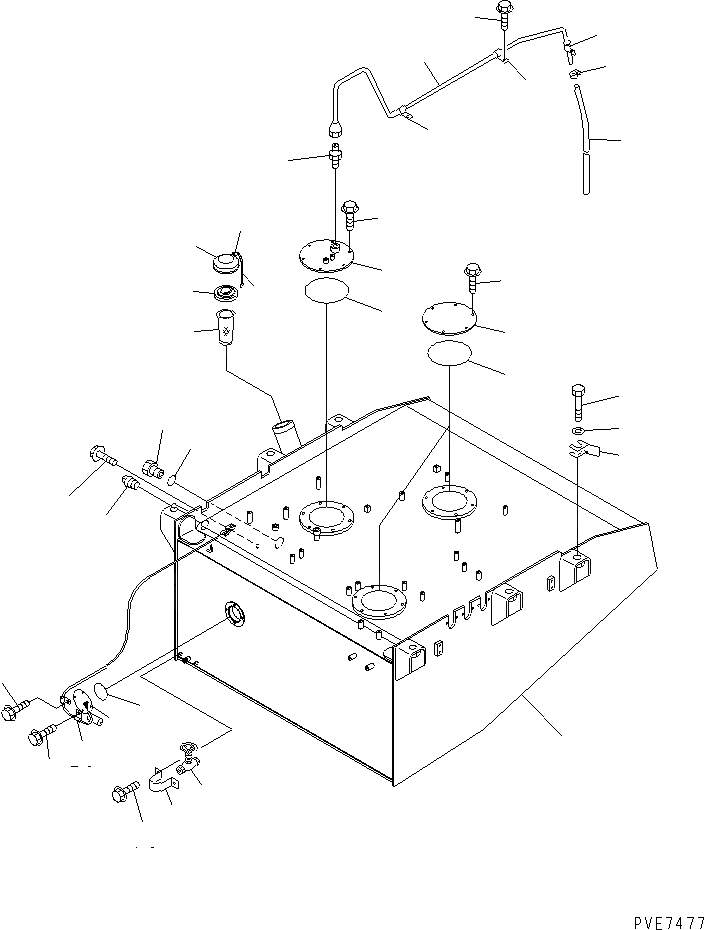 PVE7477