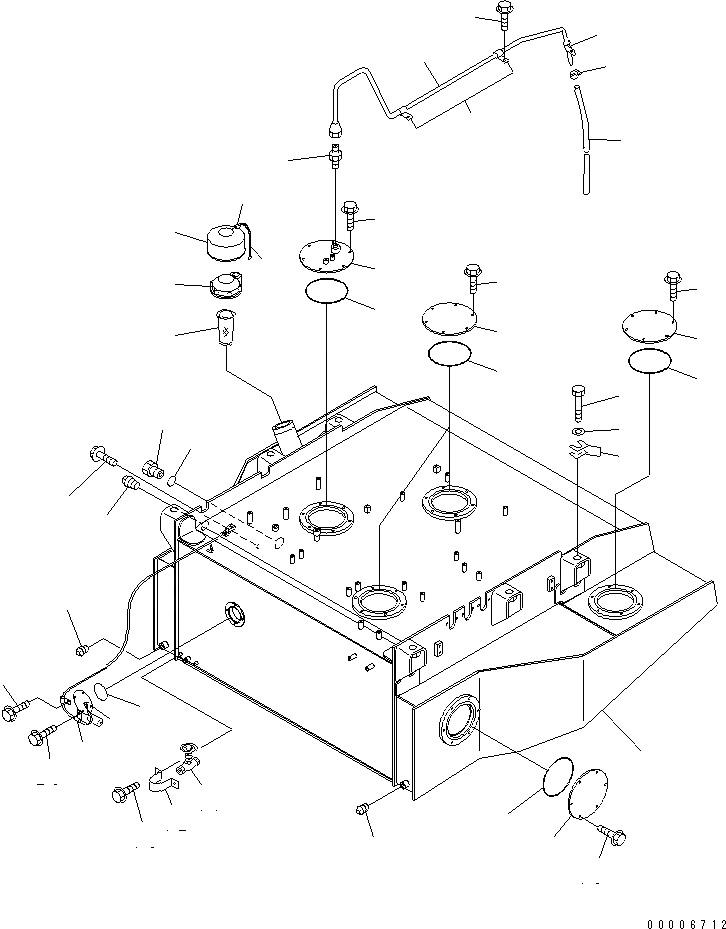 00006712