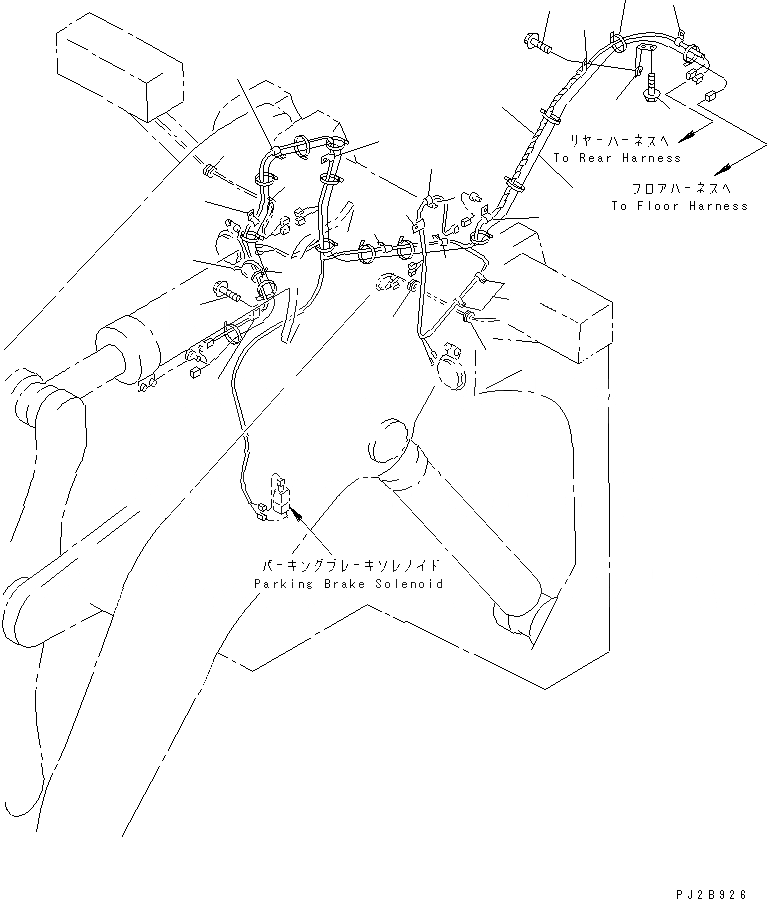 リヤーハーネスへ
To Rear Harness

フロアハーネスへ
To Floor Harness

パーキングブレーキソレノイド
Parking Brake Solenoid

PJ2B926