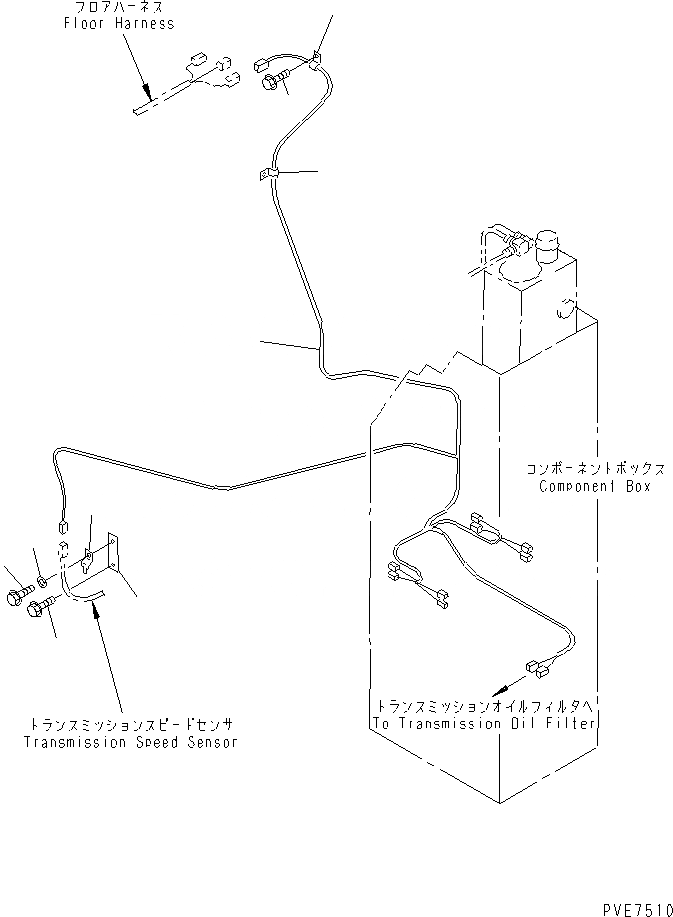 フロアハーネス
Floor Harness

コンポーネントボックス
Component Box

トランスミッションスピードセンサ
Transmission Speed Sensor

トランスミッションオイルフィルタへ
To Transmission Oil Filter

PVE7510