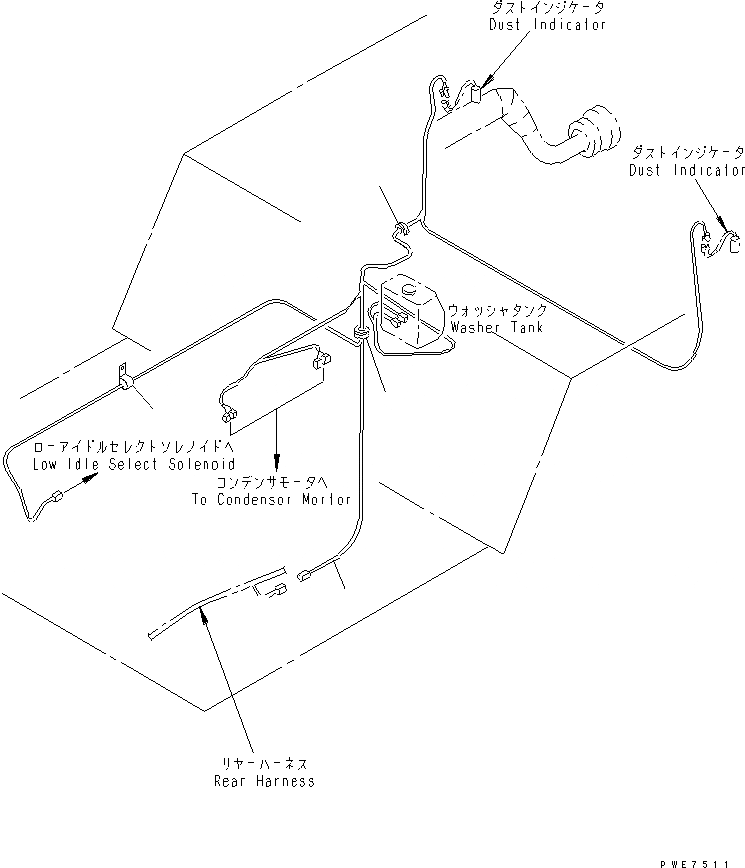 ダストインジケータ
Dust Indicator

ダストインジケータ
Dust Indicator

ウォッシャタンク
Washer Tank

ローアイドルセレクトソレノイドへ
Low Idle Select Solenoid

コンデンサモータへ
To Condensor Mortor

リヤーハーネス
Rear Harness

PWE7511