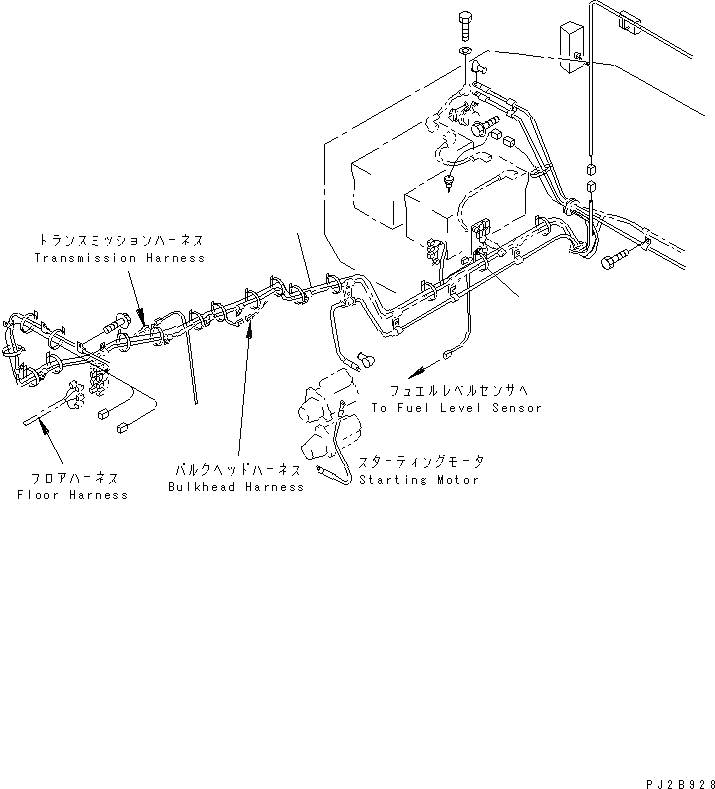 トランスミッションハーネス
Transmission Harness

フュエルレベルセンサへ
To Fuel Level Sensor

フロアハーネス
Floor Harness

バルクヘッドハーネス
Bulkhead Harness

スターティングモータ
Starting Motor

PJ2B928