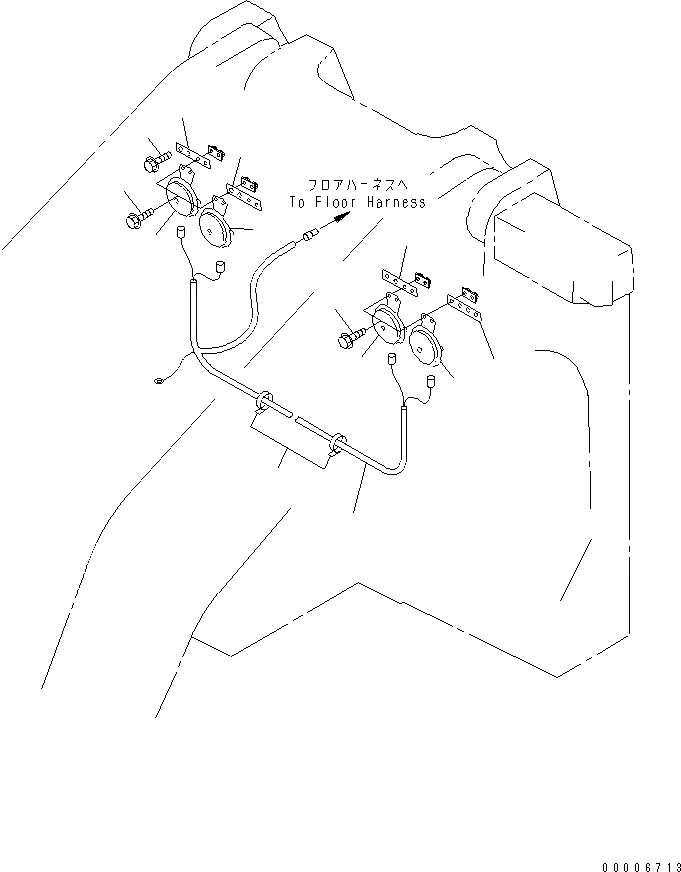 フロアハーネスへ
To Floor Harness

00006713