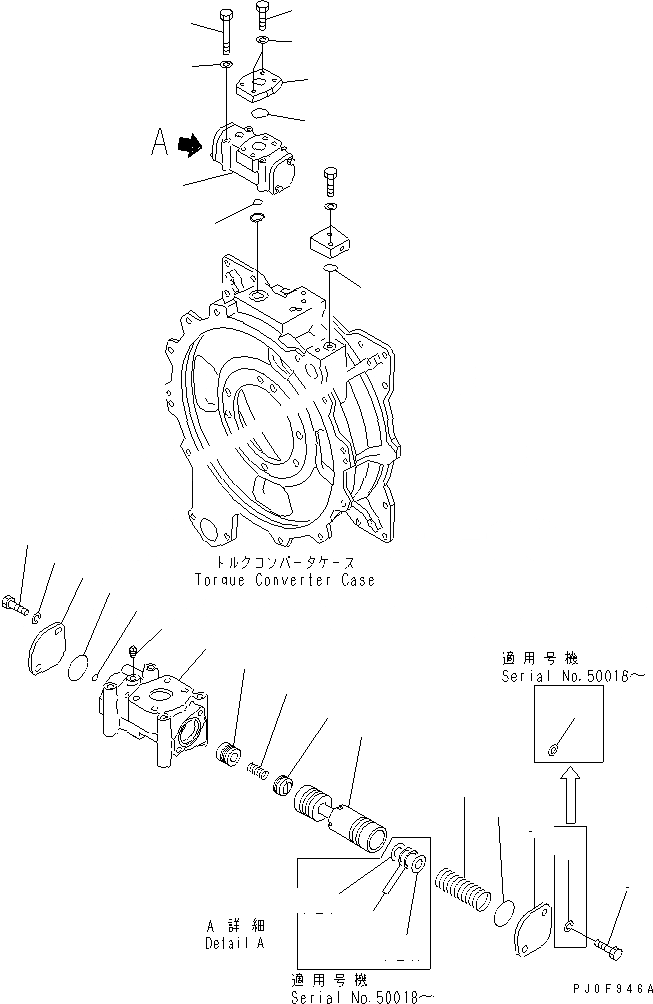 A

トルクコンバータケース
Torque Converter Case

適用号機
Serial No.50018～

A 詳細
Detail A

適用号機
Serial No.50018～

PJ0F946A