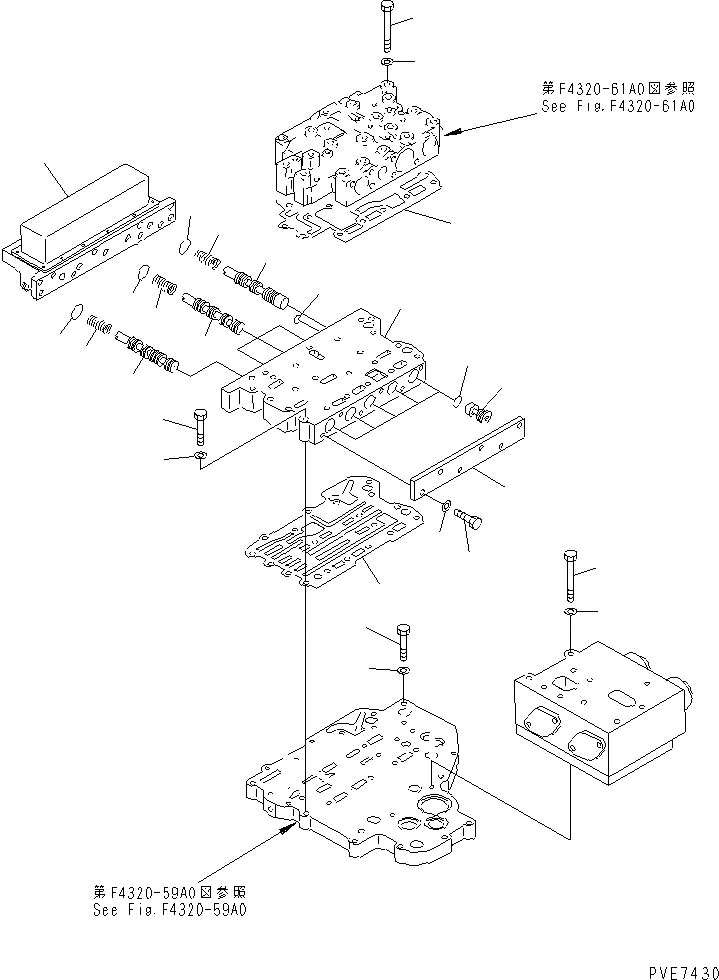 第F4320-61A0図参照
See Fig.F4320-61A0

第F4320-59A0図参照
See Fig.F4320-59A0

PVE7430