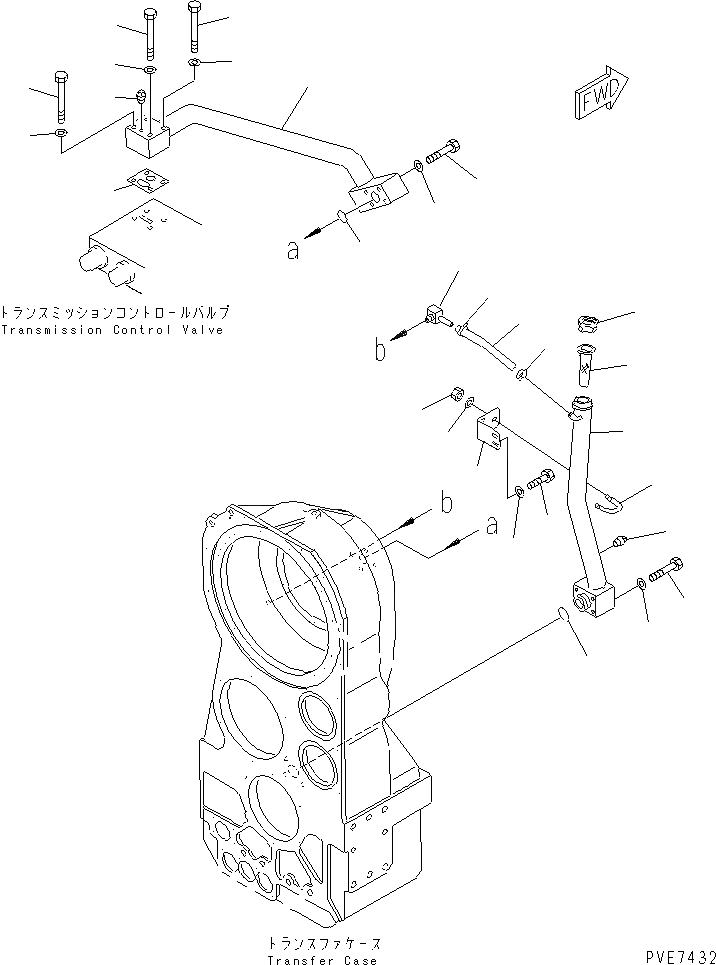 FWD

a

トランスミッションコントロールバルブ
Transmission Control Valve

b

b

a

トランスファケース
Transfer Case

PVE7432