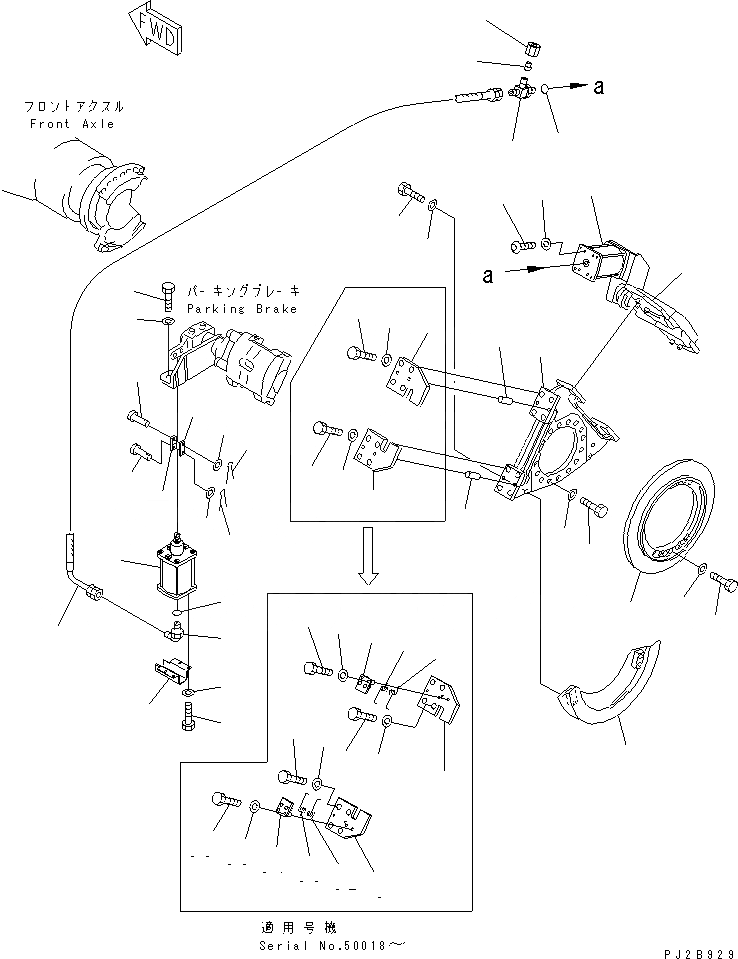 FWD

フロントアクスル
Front Axle

a

a

パーキングブレーキ
Parking Brake

適用号機
Serial No.50018～

PJ2B929