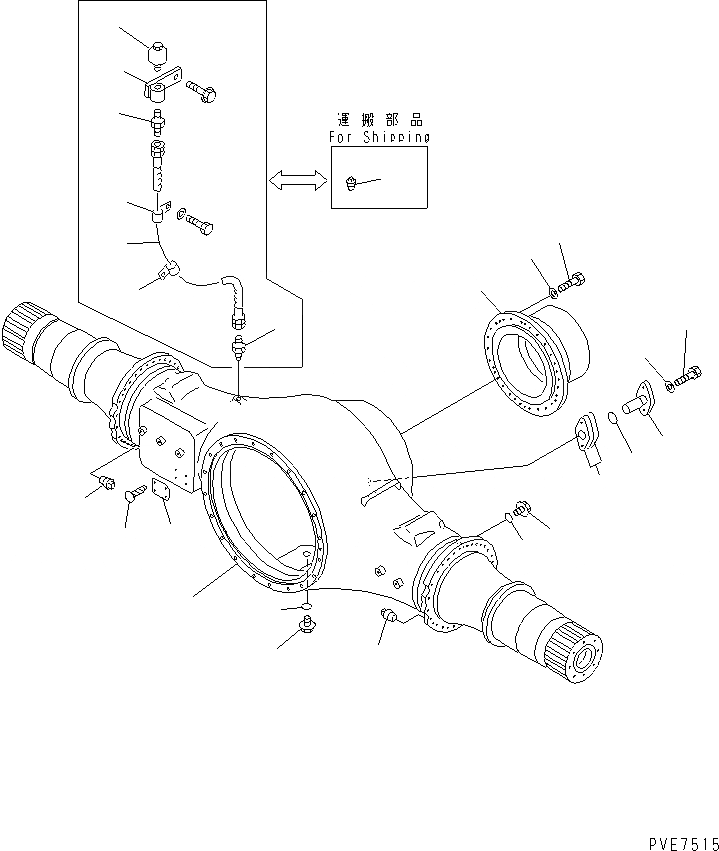 運搬部品
For Shipping

PVE7515