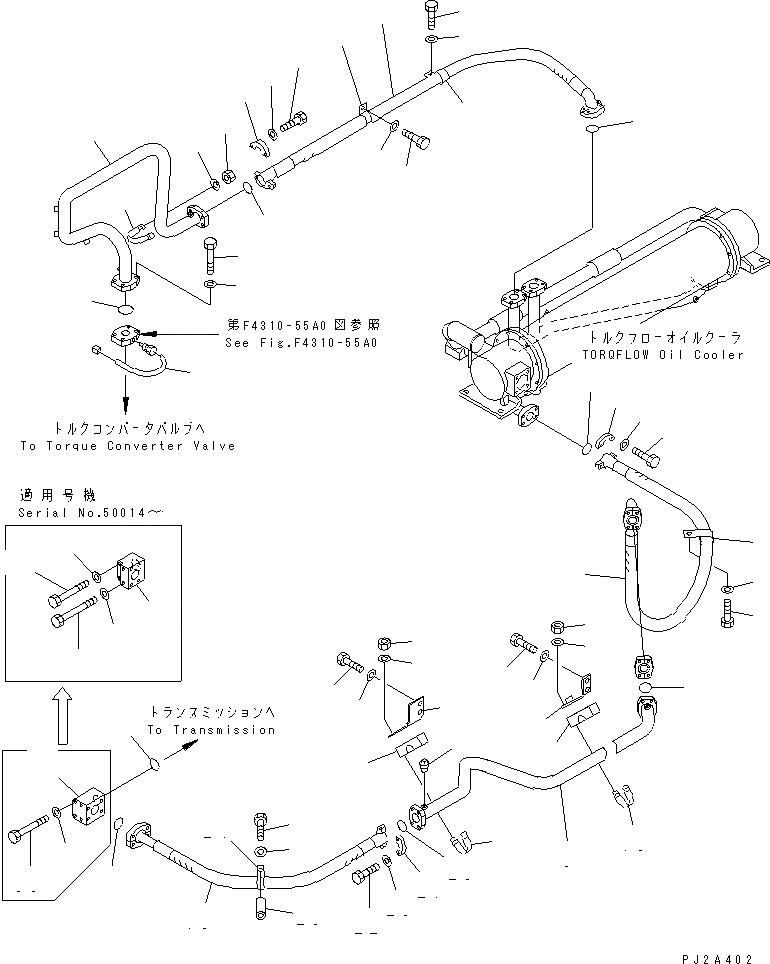 第F4310-55A0 図参照
See Fig.F4310-55A0

トルクフローオイルクーラ
TORQFLOW Oil Cooler

トルクコンバータバルブへ
To Torque Converter Valve

適用号機
Serial No.50014～

トランスミッションへ
To Transmission

PJ2A402