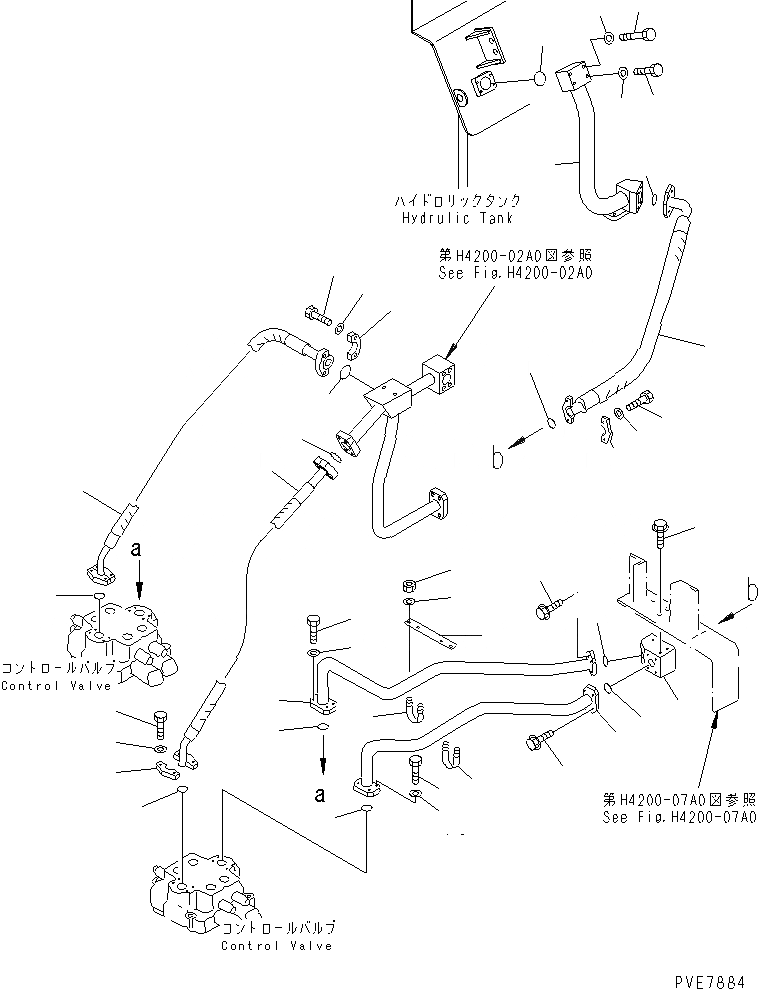 ハイドロリックタンク
Hydrulic Tank

第H4200-02A0図参照
See Fig.H4200-02A0

b

a

コントロールバルブ
Control Valve

b

a

第H4200-07A0図参照
See Fig.H4200-07A0

コントロールバルブ
Control Valve

PVE7884