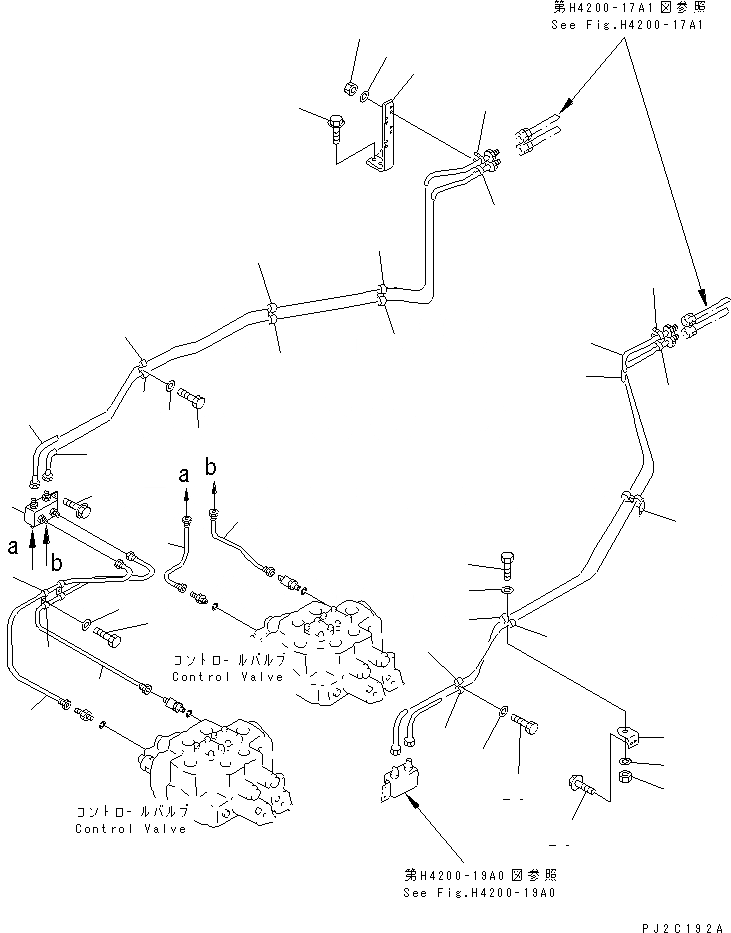 第H4200-17A1図参照
See Fig.H4200-17A1

a
b
a
b

コントロールバルブ
Control Valve

コントロールバルブ
Control Valve

第H4200-19A0図参照
See Fig.H4200-19A0

PJ2C192A