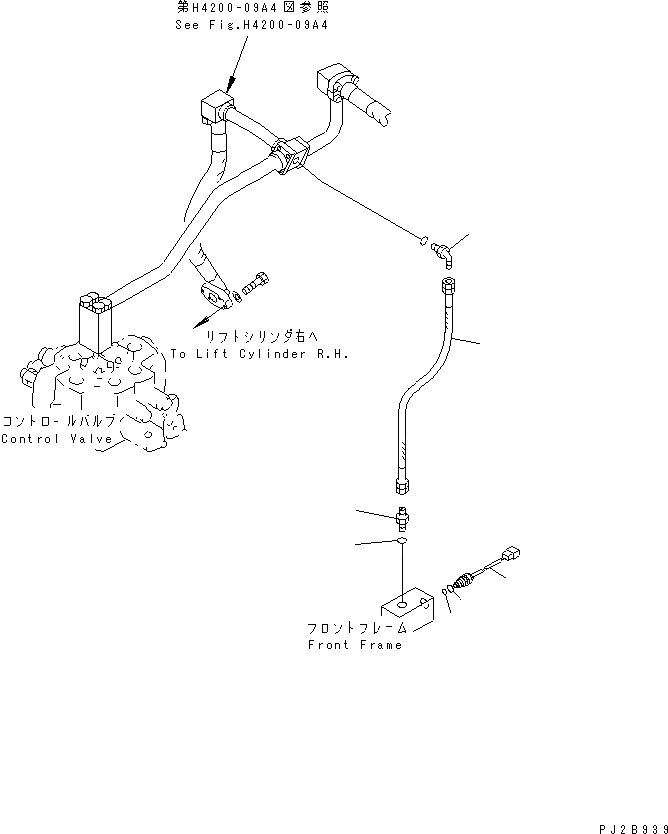 第H4200-09A4図参照
See Fig.H4200-09A4

リフトシリンダ右へ
To Lift Cylinder R.H.

コントロールバルブ
Control Valve

フロントフレーム
Front Frame

PJ2B939