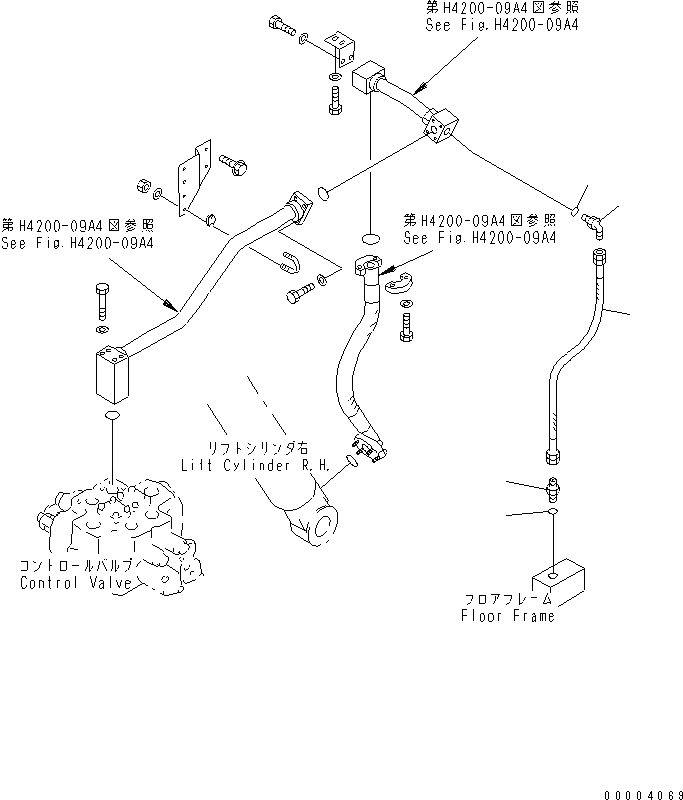 第H4200-09A4図参照
See Fig.H4200-09A4

第H4200-09A4図参照
See Fig.H4200-09A4

第H4200-09A4図参照
See Fig.H4200-09A4

リフトシリンダ右
Lift Cylinder R.H.

コントロールバルブ
Control Valve

フロアフレーム
Floor Frame

00004069