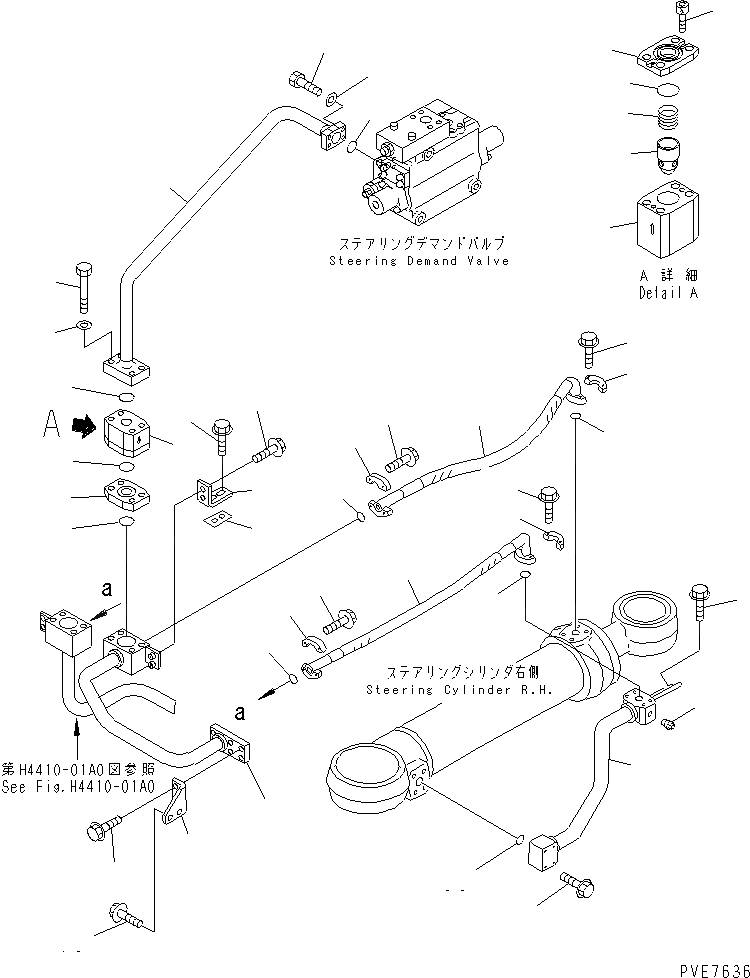 ステアリングデマンドバルブ
Steering Demand Valve

A 詳細
Detail A

A

a

a

ステアリングシリンダ右側
Steering Cylinder R.H.

第H4410-01A0図参照
See Fig.H4410-01A0

PVE7636