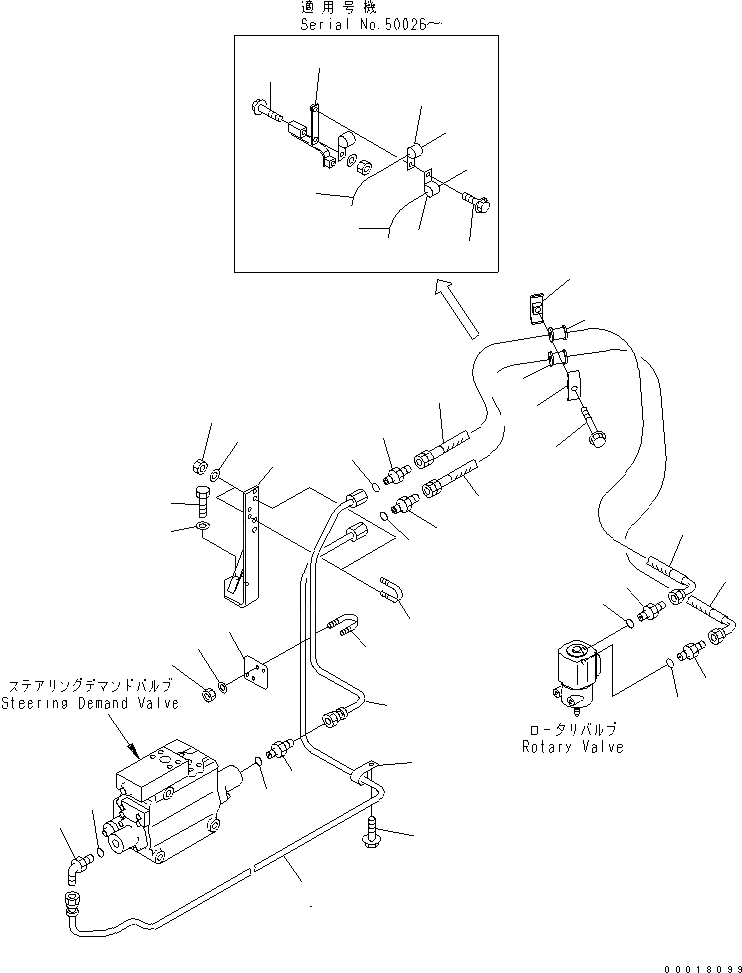 適用号機
Serial No.50026~

ステアリングデマンドバルブ
Steering Demand Valve

ロータリバルブ
Rotary Valve

00018099