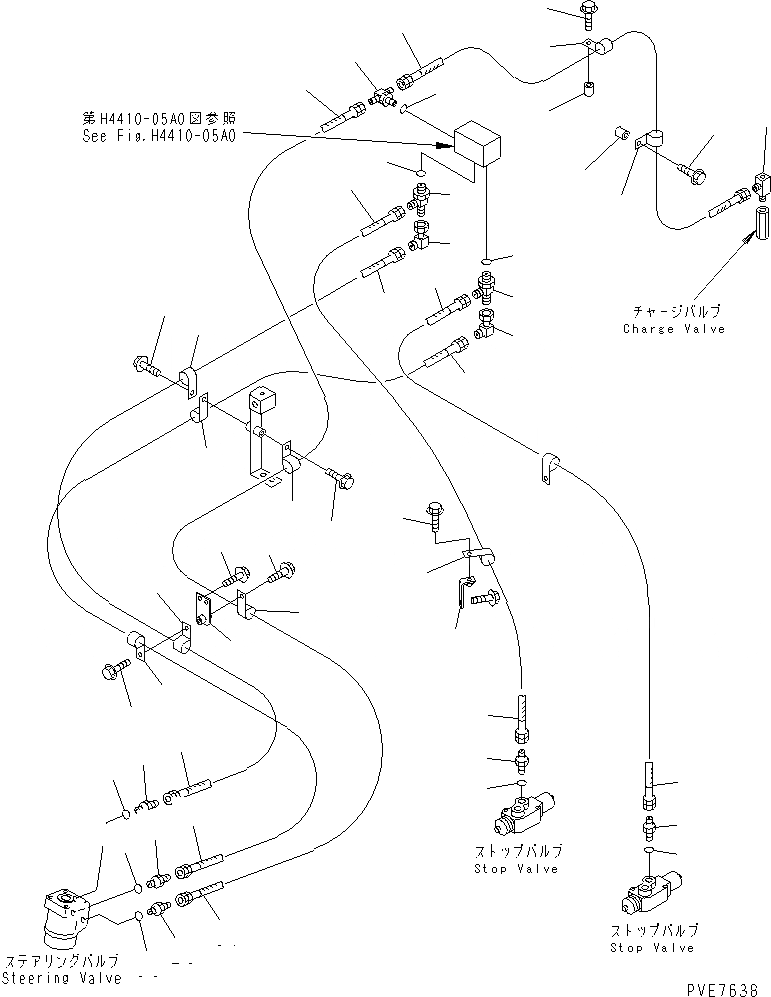 第H4410-05A0図参照
See Fig.H4410-05A0

チャージバルブ
Charge Valve

ストップバルブ
Stop Valve

ストップバルブ
Stop Valve

ステアリングバルブ
Steering Valve

PVE7638