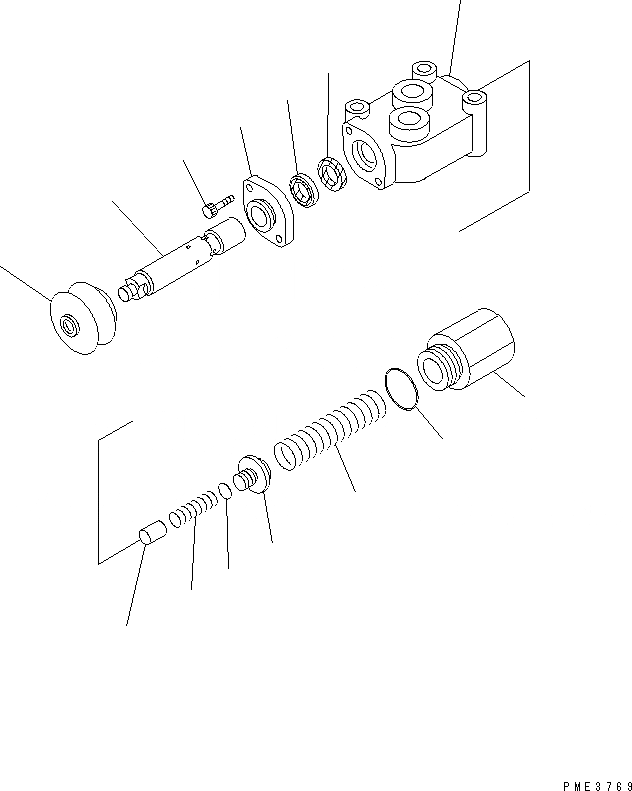 PME3769